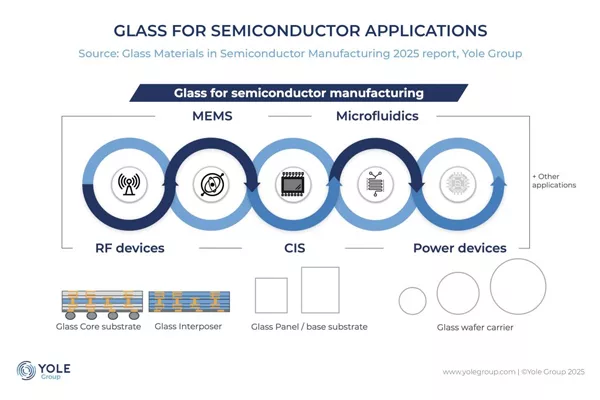 GLASS FOR SEMICONDUCTOR APPLICATIONS

Source: Glass Materials in Semiconductor Manufacturing 2025 report, Yole Group

Glass for semiconductor manufacturing

MEMS

Microfluidics

+ Other applications

RF devices

CIS

Power devices

Glass Core substrate

Glass Interposer

Glass Panel / base substrate

Glass wafer carrier

YOLE Group

www.yolegroup.com | ©Yole Group 2025