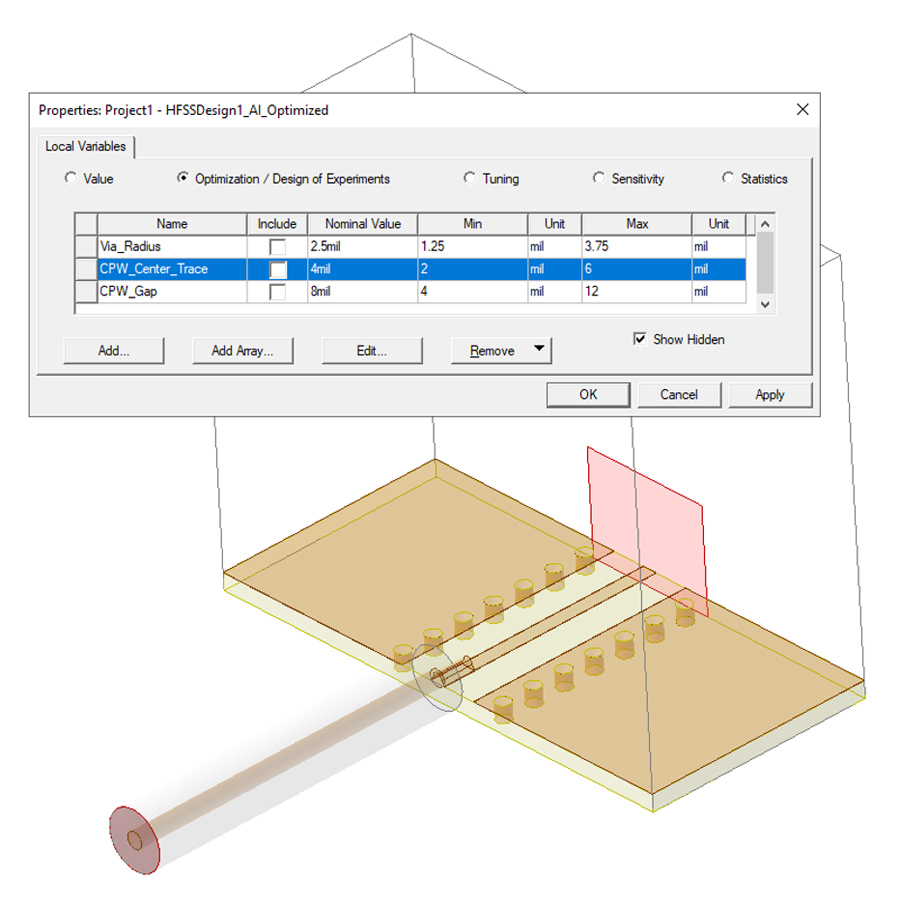 Properties: Project1 - HFSSDesign1_AI_Optimized

Local Variables

Value   Optimization / Design of Experiments   Tuning   Sensitivity   Statistics

| | Name | Include | Nominal Value | Min | Unit | Max | Unit |
|---|---|---|---|---|---|---|---|
| | Via_Radius | | 2.5mil | 1.25 | mil | 3.75 | mil |
| | CPW_Center_Trace | | 4mil | 2 | mil | 6 | mil |
| | CPW_Gap | | 8mil | 4 | mil | 12 | mil |

Add...   Add Array...   Edit...   Remove   Show Hidden

OK   Cancel   Apply